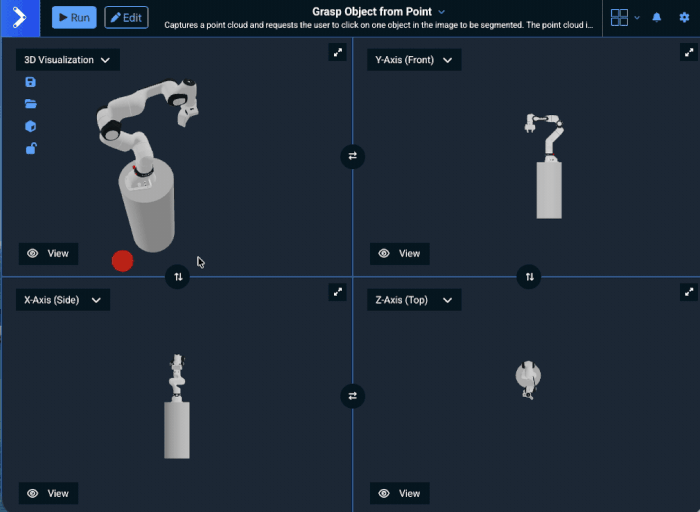 Run Edit

Grasp Object from Point

Captures a point cloud and requests the user to click on one object in the image to be segmented. The point cloud i...

3D Visualization

View

Y-Axis (Front)

View

X-Axis (Side)

View

Z-Axis (Top)

View